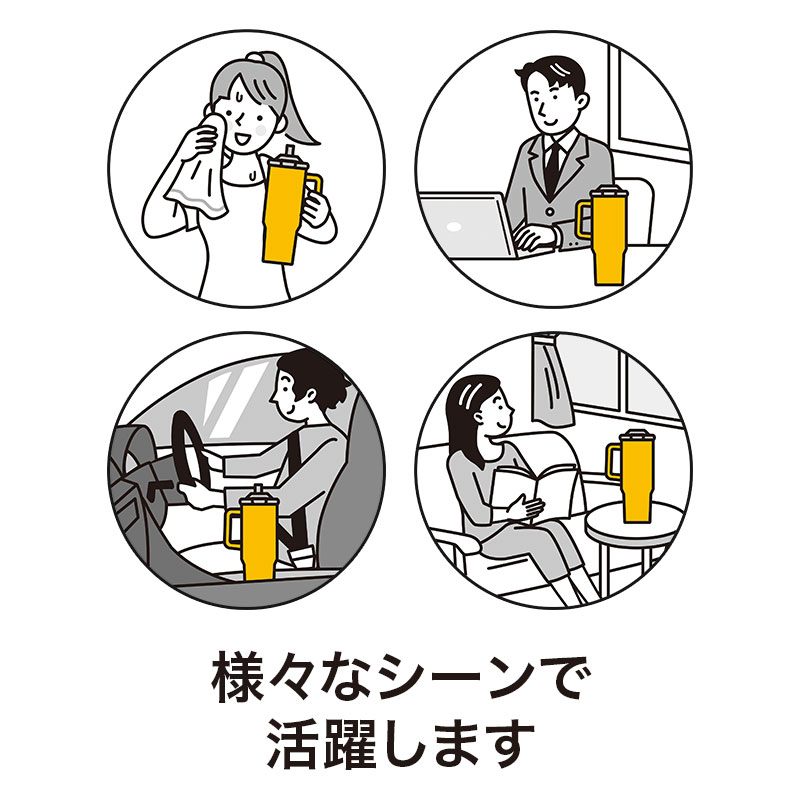 様々なシーンで
活躍します