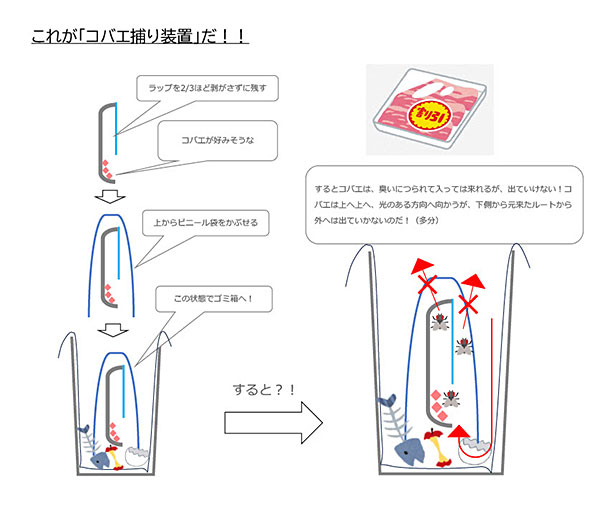 これが「コバエ捕り装置」だ！！

ラップを2/3ほど剥がさずに残す

コバエが好みそうな

上からビニール袋をかぶせる

この状態でゴミ箱へ！

すると？！

割引

するとコバエは、臭いにつられて入っては来れるが、出ていけない！コバエは上へ上へ、光のある方向へ向かうが、下側から元来たルートから外へは出ていかないのだ！（多分）